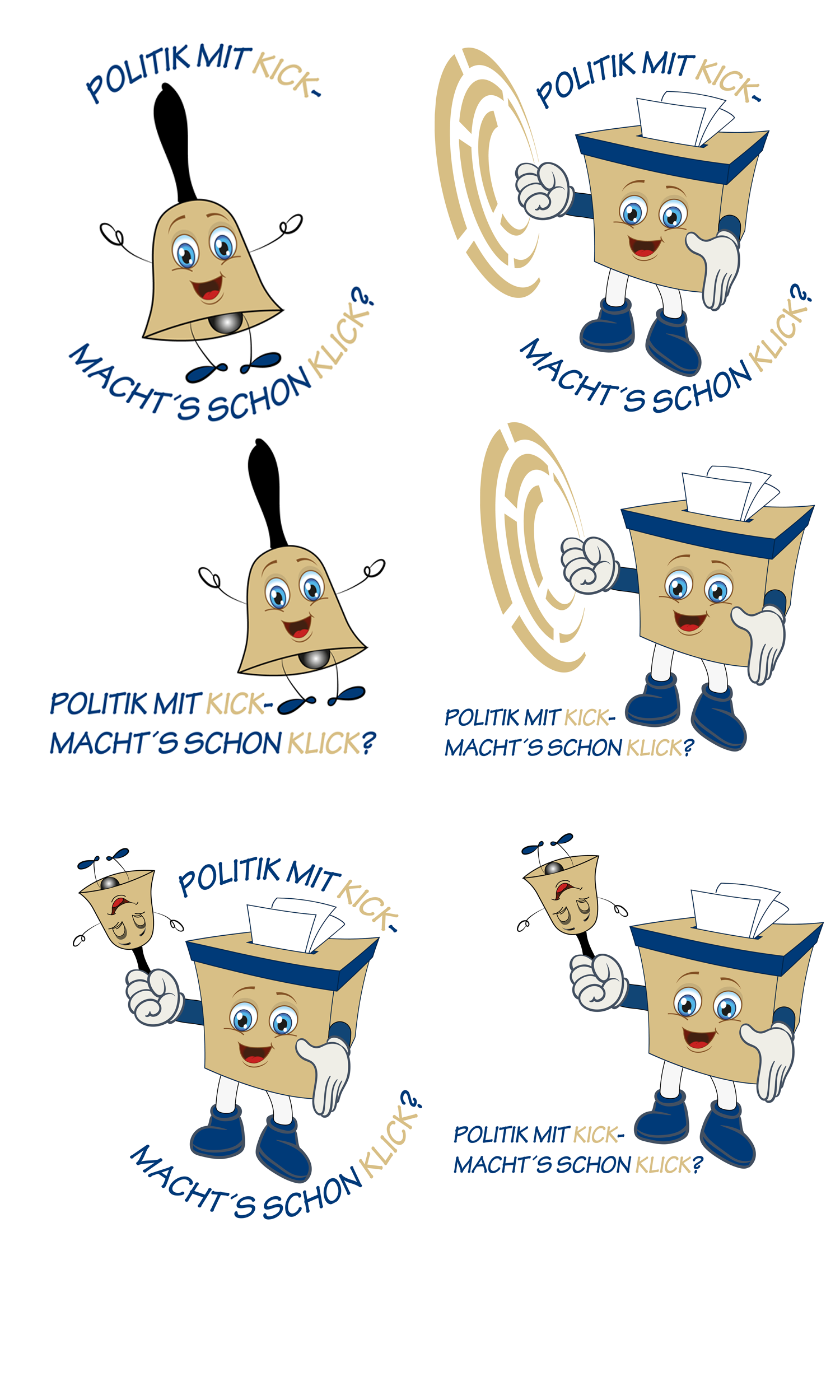 POLITIK MIT KICK-
MACHT´S SCHON KLICK?

POLITIK MIT KICK-
MACHT´S SCHON KLICK?

POLITIK MIT KICK-
MACHT´S SCHON KLICK?

POLITIK MIT KICK-
MACHT´S SCHON KLICK?

POLITIK MIT KICK-
MACHT´S SCHON KLICK?

POLITIK MIT KICK-
MACHT´S SCHON KLICK?