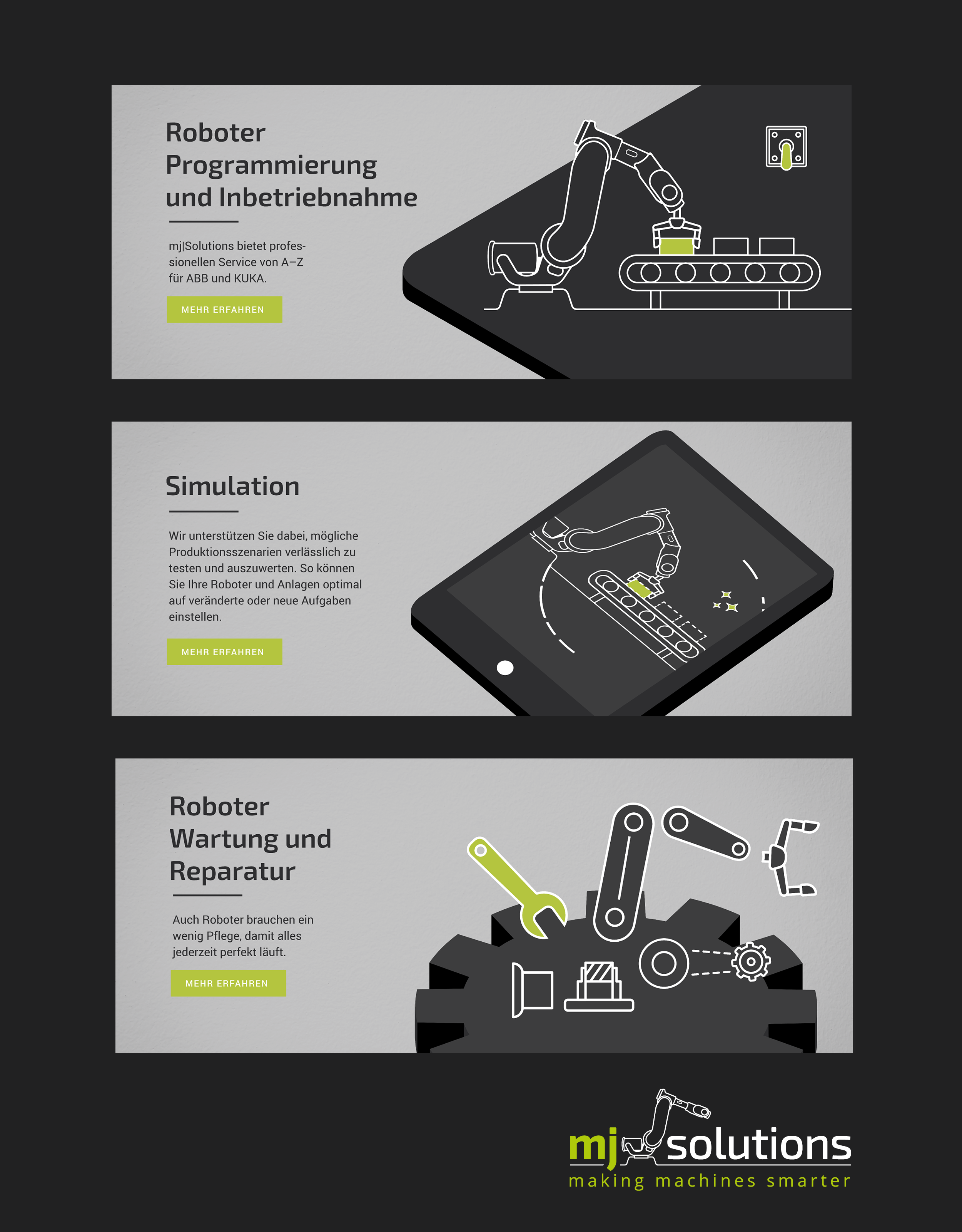 Roboter Programmierung und Inbetriebnahme

mj|Solutions bietet professionellen Service von A–Z für ABB und KUKA.

MEHR ERFAHREN

Simulation

Wir unterstützen Sie dabei, mögliche Produktionsszenarien verlässlich zu testen und auszuwerten. So können Sie Ihre Roboter und Anlagen optimal auf veränderte oder neue Aufgaben einstellen.

MEHR ERFAHREN

Roboter Wartung und Reparatur

Auch Roboter brauchen ein wenig Pflege, damit alles jederzeit perfekt läuft.

MEHR ERFAHREN

mj solutions
making machines smarter