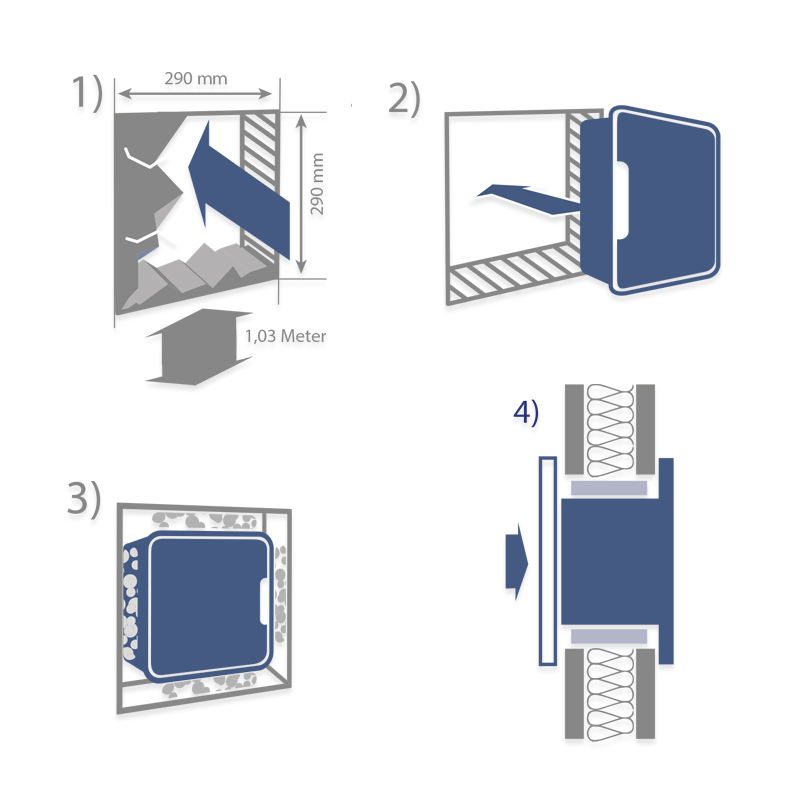 1)
290 mm
290 mm
1,03 Meter
2)
3)
4)